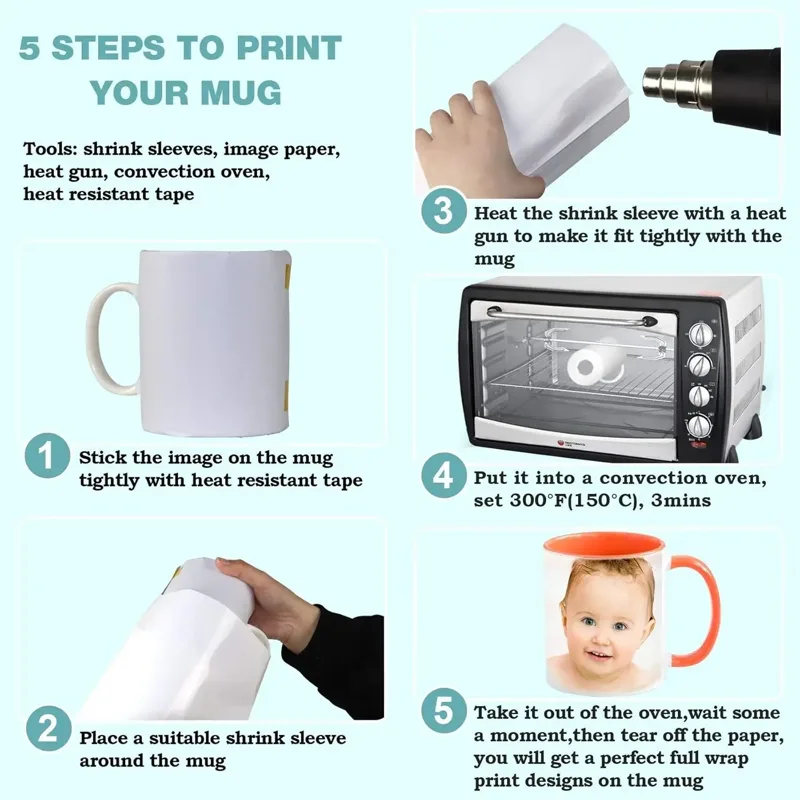 5 STEPS TO PRINT YOUR MUG

Tools: shrink sleeves, image paper, heat gun, convection oven, heat resistant tape

1 Stick the image on the mug tightly with heat resistant tape

2 Place a suitable shrink sleeve around the mug

3 Heat the shrink sleeve with a heat gun to make it fit tightly with the mug

4 Put it into a convection oven, set 300°F(150°C), 3mins

5 Take it out of the oven,wait some a moment,then tear off the paper, you will get a perfect full wrap print designs on the mug